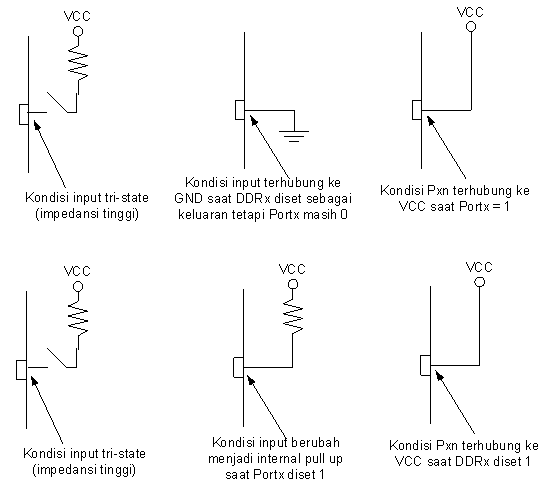 VCC

Kondisi input tri-state (impedansi tinggi)

Kondisi input terhubung ke GND saat DDRx diset sebagai keluaran tetapi Portx masih 0

VCC

Kondisi Pxn terhubung ke VCC saat Portx = 1

VCC

Kondisi input tri-state (impedansi tinggi)

VCC

Kondisi input berubah menjadi internal pull up saat Portx diset 1

VCC

Kondisi Pxn terhubung ke VCC saat DDRx diset 1