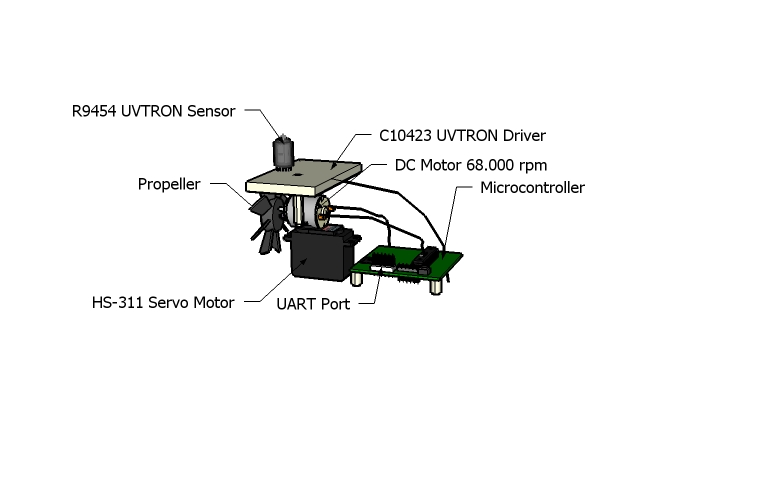 R9454 UVTRON Sensor
C10423 UVTRON Driver
DC Motor 68.000 rpm
Propeller
Microcontroller
HS-311 Servo Motor
UART Port